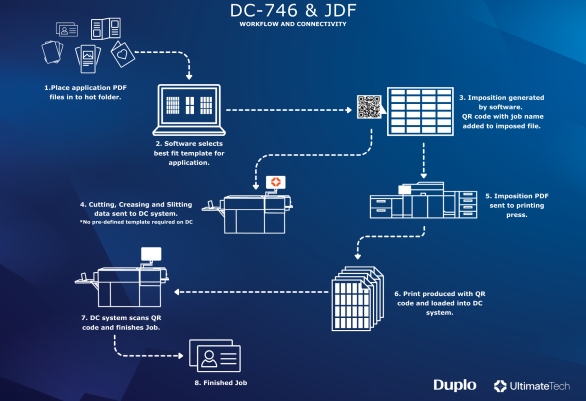 DC-746 & JDF
WORKFLOW AND CONNECTIVITY

1.Place application PDF files in to hot folder.

2. Software selects best fit template for application.

3. Imposition generated by software. QR code with job name added to imposed file.

4. Cutting, Creasing and Slitting data sent to DC system.
*No pre-defined template required on DC

5. Imposition PDF sent to printing press.

6. Print produced with QR code and loaded into DC system.

7. DC system scans QR code and finishes Job.

8. Finished Job

Duplo
UltimateTech